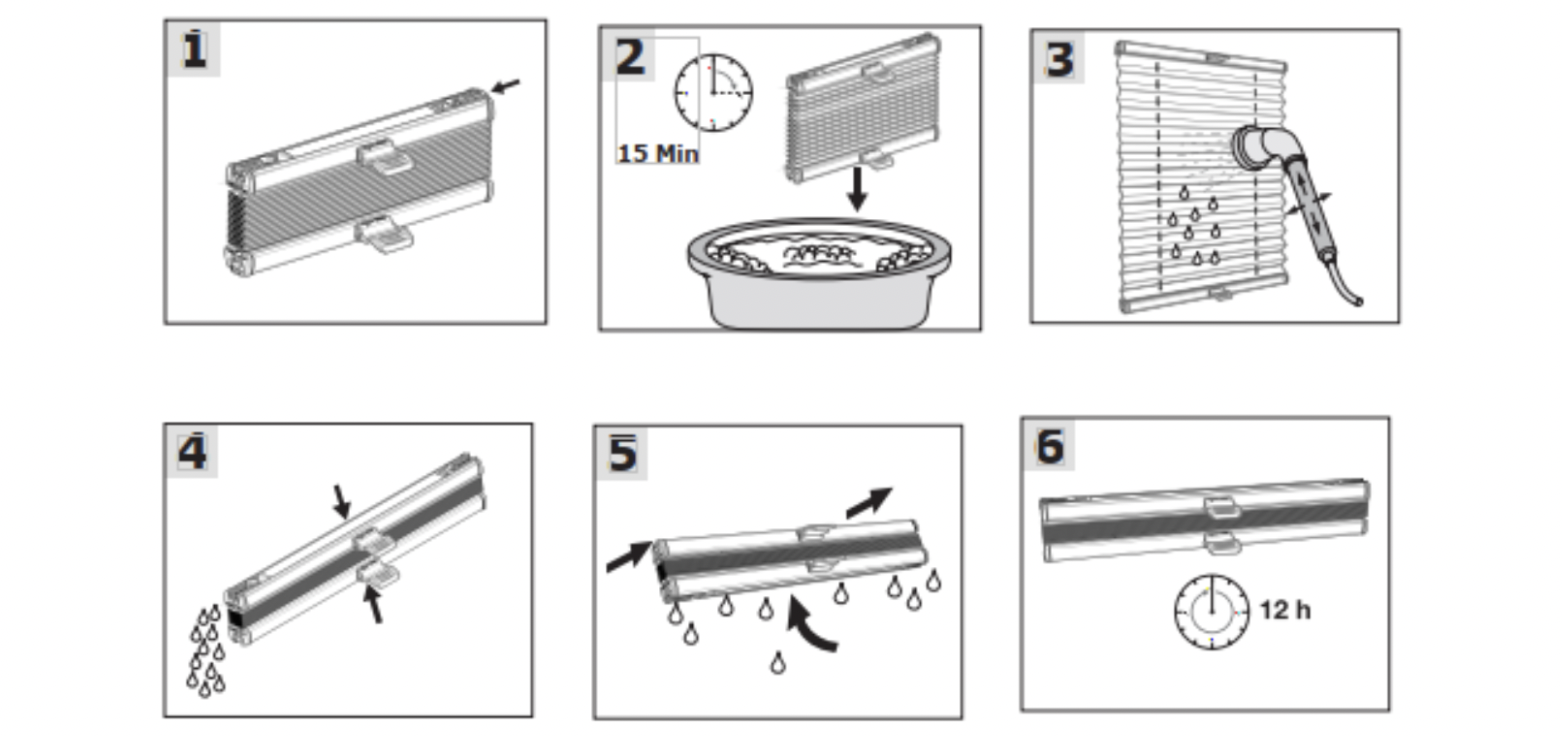 1

2

15 Min

3

4

5

6

12 h