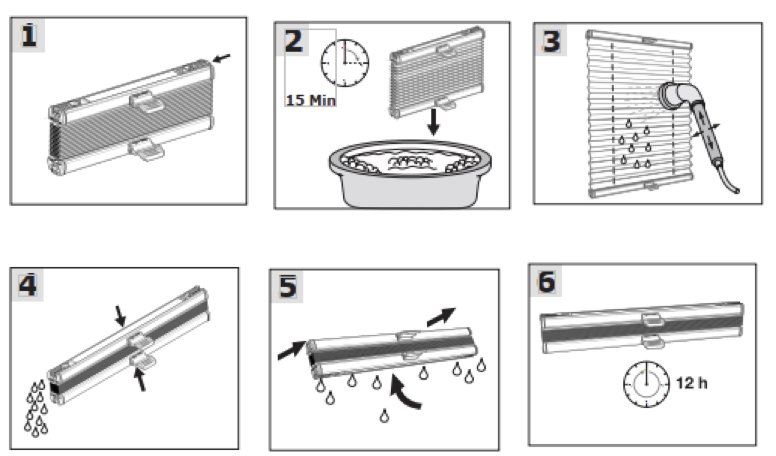 1

2

15 Min

3

4

5

6

12 h